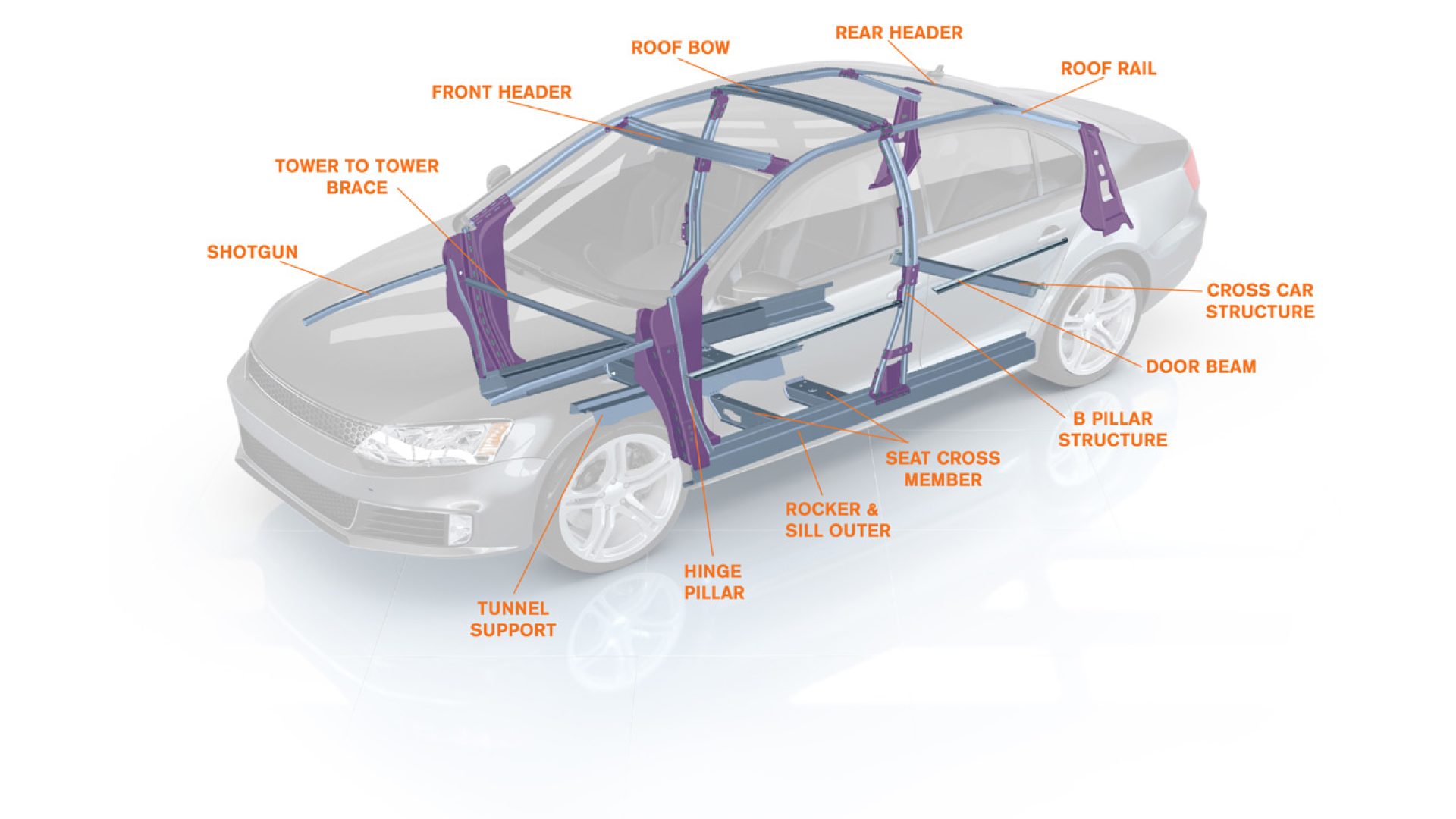 REAR HEADER

ROOF BOW

ROOF RAIL

FRONT HEADER

TOWER TO TOWER BRACE

SHOTGUN

CROSS CAR STRUCTURE

DOOR BEAM

B PILLAR STRUCTURE

SEAT CROSS MEMBER

ROCKER & SILL OUTER

HINGE PILLAR

TUNNEL SUPPORT